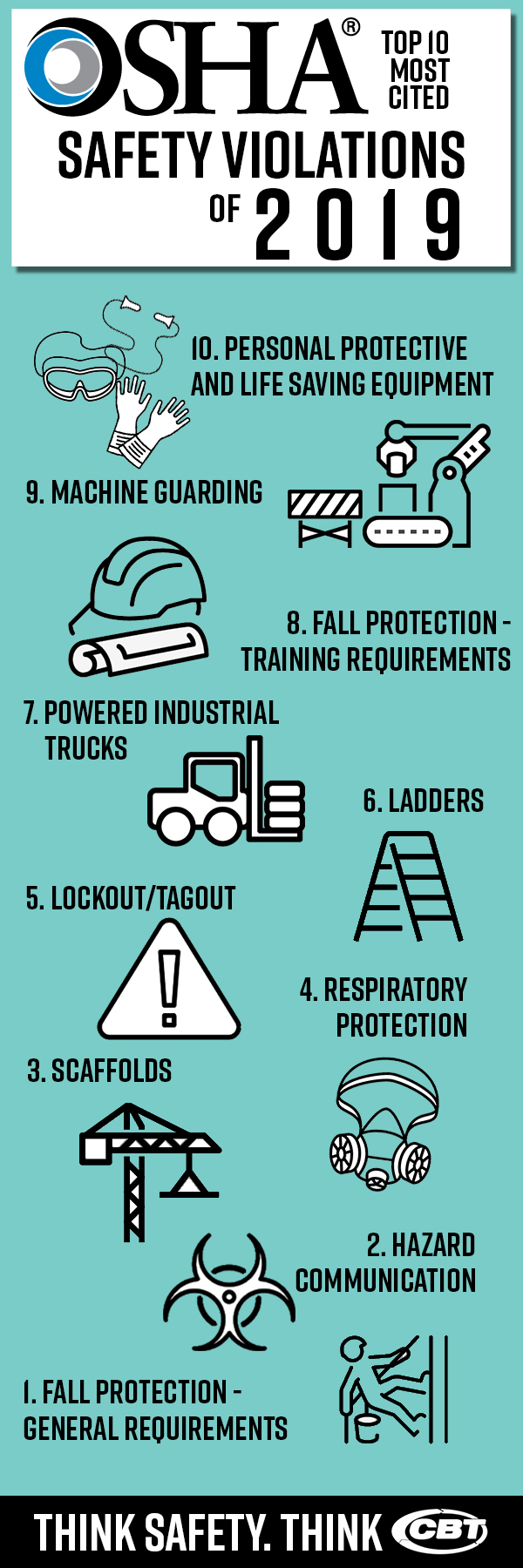 OSHA® TOP 10 MOST CITED
SAFETY VIOLATIONS OF 2019

10. PERSONAL PROTECTIVE AND LIFE SAVING EQUIPMENT

9. MACHINE GUARDING

8. FALL PROTECTION - TRAINING REQUIREMENTS

7. POWERED INDUSTRIAL TRUCKS

6. LADDERS

5. LOCKOUT/TAGOUT

4. RESPIRATORY PROTECTION

3. SCAFFOLDS

2. HAZARD COMMUNICATION

1. FALL PROTECTION - GENERAL REQUIREMENTS

THINK SAFETY. THINK CBT